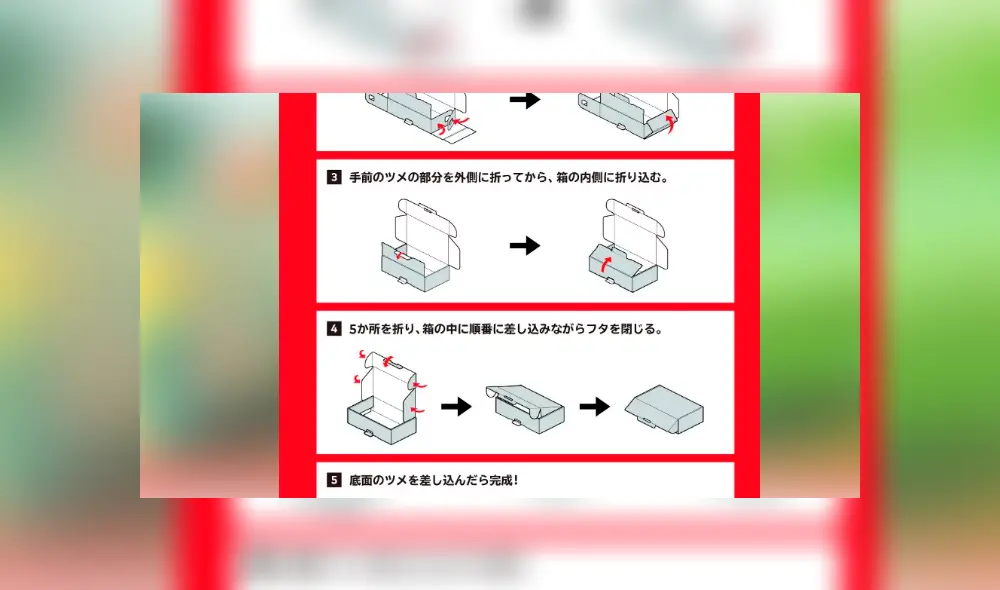 3 手前のツメの部分を外側に折ってから、箱の内側に折り込む。

4 5か所を折り、箱の中に順番に差し込みながらフタを閉じる。

5 底面のツメを差し込んだら完成！